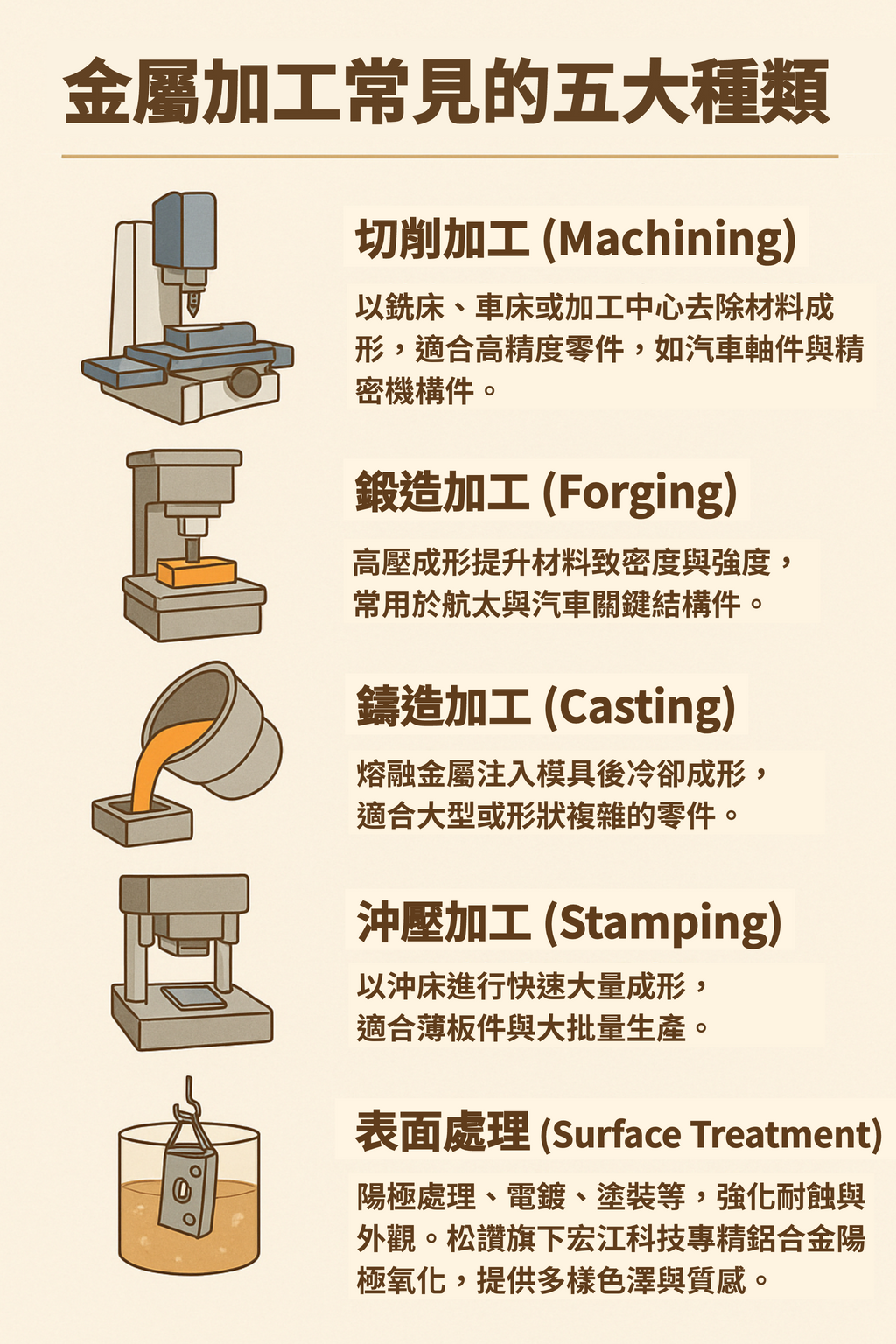 金屬加工常見的五大種類

切削加工 (Machining)

以銑床、車床或加工中心去除材料成形，適合高精度零件，如汽車軸件與精密機構件。

鍛造加工 (Forging)

高壓成形提升材料致密度與強度，常用於航太與汽車關鍵結構件。

鑄造加工 (Casting)

熔融金屬注入模具後冷卻成形，適合大型或形狀複雜的零件。

沖壓加工 (Stamping)

以沖床進行快速大量成形，適合薄板件與大批量生產。

表面處理 (Surface Treatment)

陽極處理、電鍍、塗裝等，強化耐蝕與外觀。松讚旗下宏江科技專精鋁合金陽極氧化，提供多樣色澤與質感。